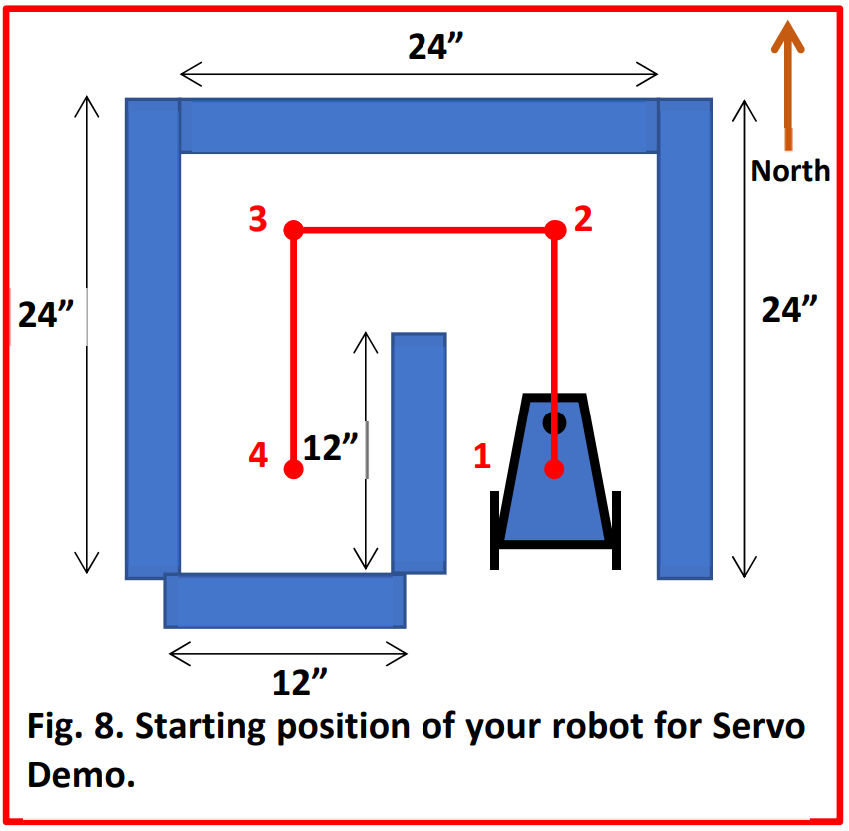 24”

North

3

2

24”

24”

4

12”

1

12”

Fig. 8. Starting position of your robot for Servo Demo.